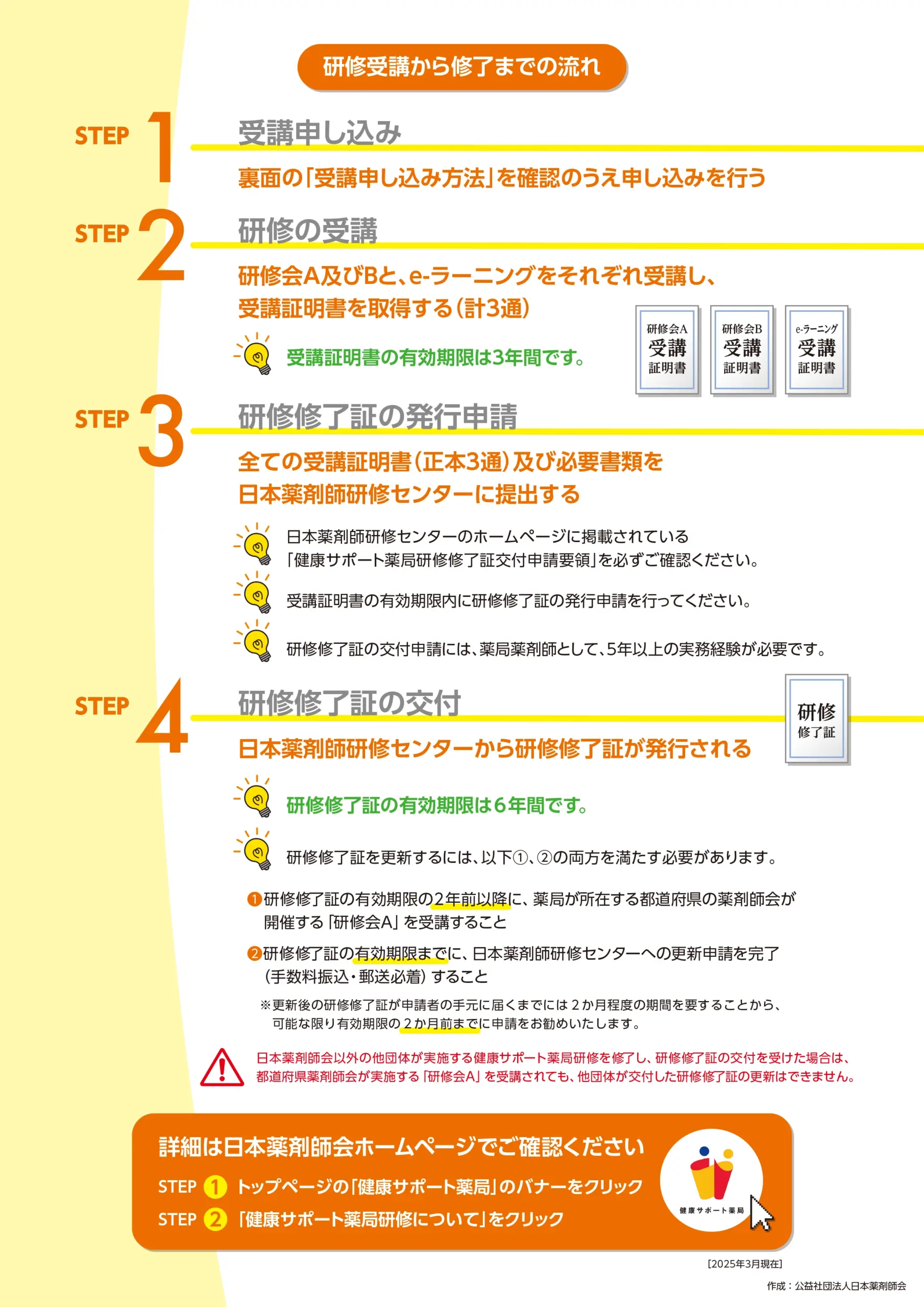 研修受講から修了までの流れ

STEP 1 受講申し込み

裏面の「受講申し込み方法」を確認のうえ申し込みを行う

STEP 2 研修の受講

研修会A及びBと、e-ラーニングをそれぞれ受講し、受講証明書を取得する（計3通）

受講証明書の有効期限は3年間です。

研修会A 受講 証明書

研修会B 受講 証明書

e-ラーニング 受講 証明書

STEP 3 研修修了証の発行申請

全ての受講証明書（正本3通）及び必要書類を日本薬剤師研修センターに提出する

日本薬剤師研修センターのホームページに掲載されている「健康サポート薬局研修修了証交付申請要領」を必ずご確認ください。

受講証明書の有効期限内に研修修了証の発行申請を行ってください。

研修修了証の交付申請には、薬局薬剤師として、5年以上の実務経験が必要です。

STEP 4 研修修了証の交付

研修 修了証

日本薬剤師研修センターから研修修了証が発行される

研修修了証の有効期限は6年間です。

研修修了証を更新するには、以下①、②の両方を満たす必要があります。

❶研修修了証の有効期限の2年前以降に、薬局が所在する都道府県の薬剤師会が開催する「研修会A」を受講すること

❷研修修了証の有効期限までに、日本薬剤師研修センターへの更新申請を完了（手数料振込・郵送必着）すること

※更新後の研修修了証が申請者の手元に届くまでには2か月程度の期間を要することから、可能な限り有効期限の2か月前までに申請をお勧めいたします。

日本薬剤師会以外の他団体が実施する健康サポート薬局研修を修了し、研修修了証の交付を受けた場合は、都道府県薬剤師会が実施する「研修会A」を受講されても、他団体が交付した研修修了証の更新はできません。

詳細は日本薬剤師会ホームページでご確認ください

STEP 1 トップページの「健康サポート薬局」のバナーをクリック

STEP 2 「健康サポート薬局研修について」をクリック

健康サポート薬局

［2025年3月現在］

作成：公益社団法人日本薬剤師会